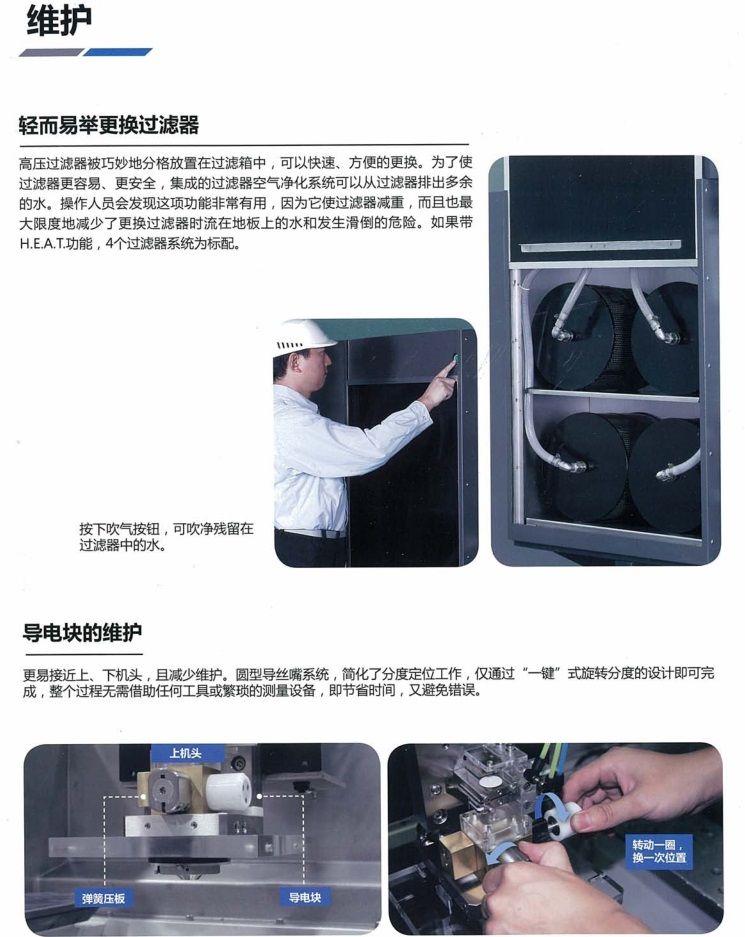 维护

轻而易举更换过滤器

高压过滤器被巧妙地分格放置在过滤箱中，可以快速、方便的更换。为了使过滤器更容易、更安全，集成的过滤器空气净化系统可以从过滤器排出多余的水。操作人员会发现这项功能非常有用，因为它使过滤器减重，而且也最大限度地减少了更换过滤器时流在地板上的水和发生滑倒的危险。如果带H.E.A.T.功能，4个过滤器系统为标配。

按下吹气按钮，可吹净残留在过滤器中的水。

导电块的维护

更易接近上、下机头，且减少维护。圆型导丝嘴系统，简化了分度定位工作，仅通过“一键”式旋转分度的设计即可完成，整个过程无需借助任何工具或繁琐的测量设备，即节省时间，又避免错误。

上机头

弹簧压板

导电块

转动一圈，换一次位置