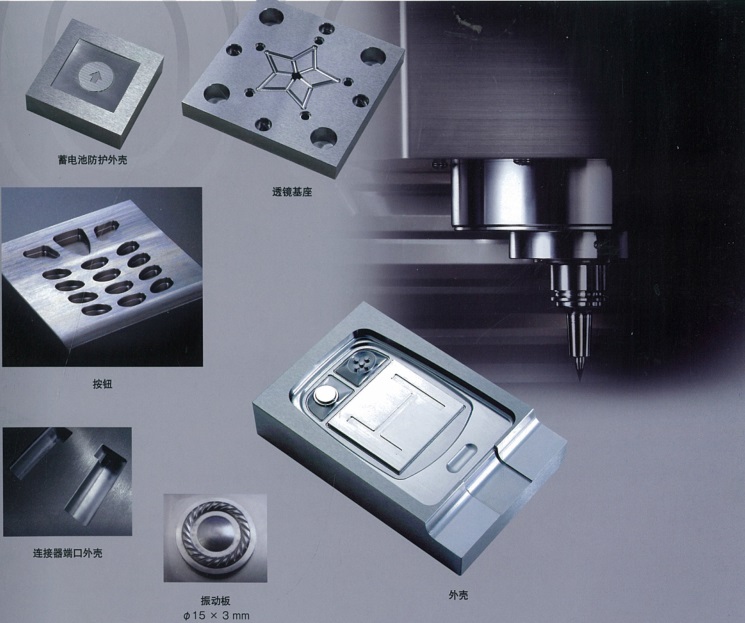 蓄电池防护外壳

透镜基座

按钮

连接器端口外壳

振动板
$\phi 15 \times 3$ mm

外壳